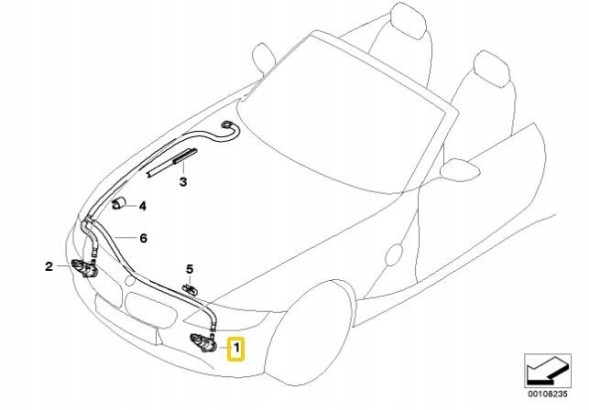 3
4
6
2
5
1
00108235