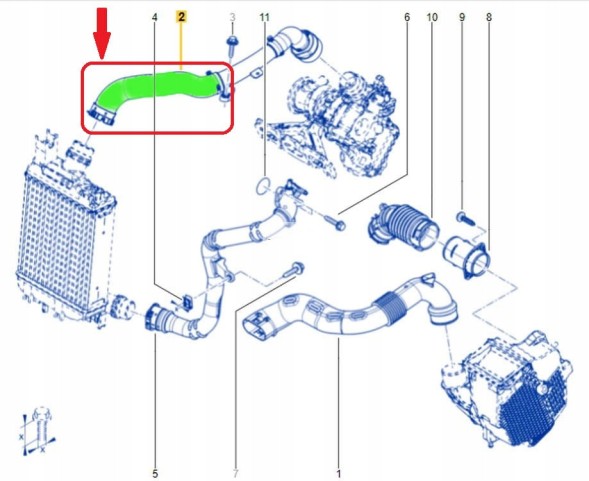 4
2
3
11
6
10
9
8
X
X
5
7
1