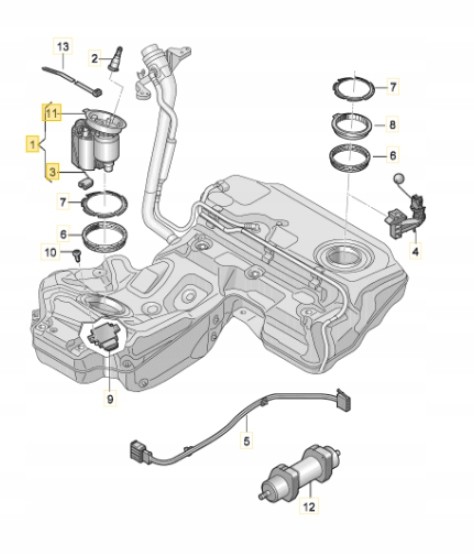 13
2
11
1
3
7
6
10
7
8
6
4
9
5
12