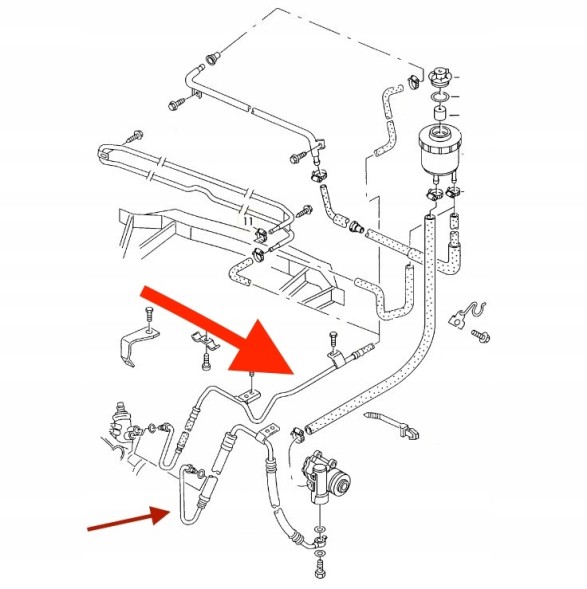 11