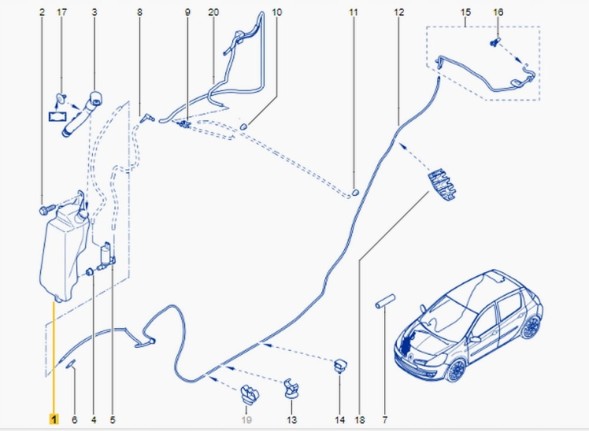 2 17 3 8 9 20 10 11 12 15 16

1 6 4 5 19 13 14 18 7