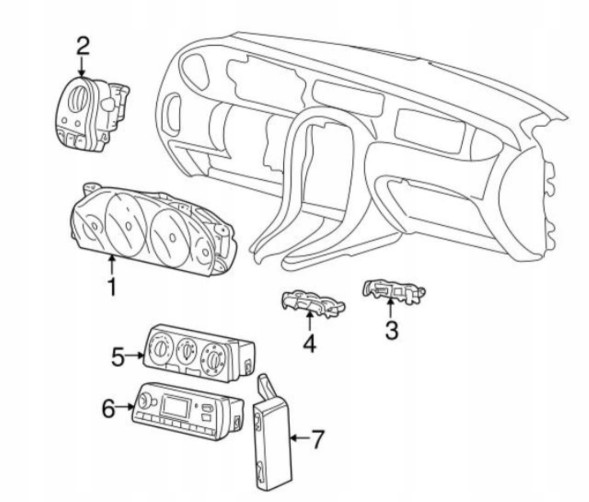 2
1
4
3
5
6
7