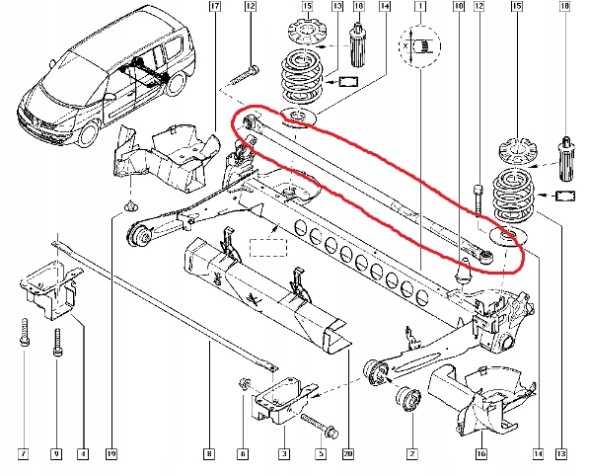 17
12
15
13
18
14
1
10
12
15
18
X
7
9
4
19
8
6
3
5
20
2
16
14
13