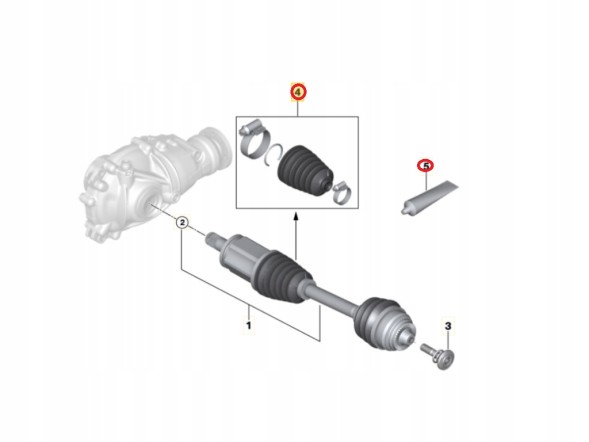 4
5
2
1
3