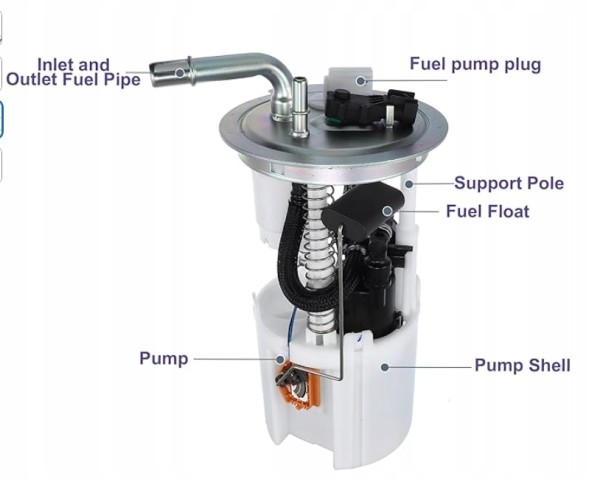 Inlet and
Outlet Fuel Pipe

Fuel pump plug

Support Pole

Fuel Float

Pump

Pump Shell