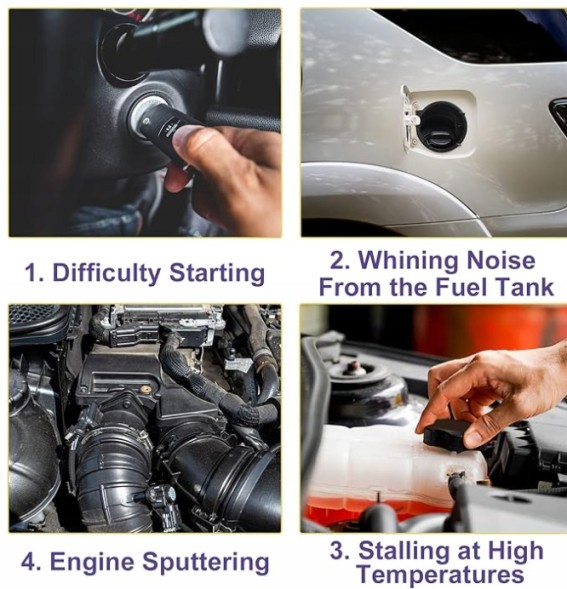 1. Difficulty Starting

2. Whining Noise From the Fuel Tank

4. Engine Sputtering

3. Stalling at High Temperatures