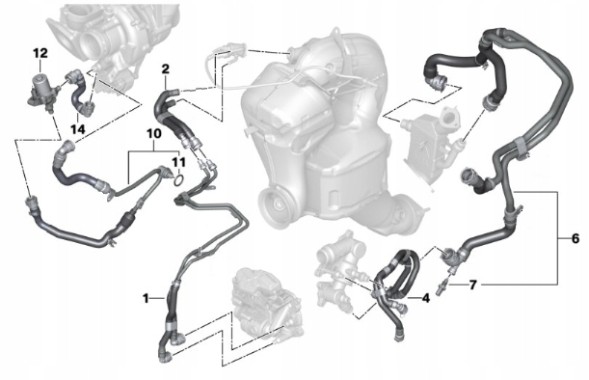 12
2
14
10
11
1
4
7
6