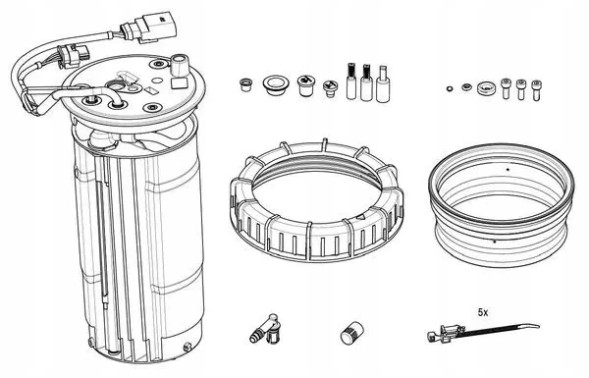 5x