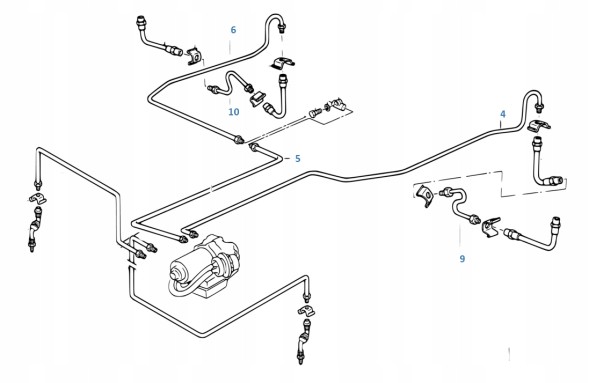 6
10
4
5
9