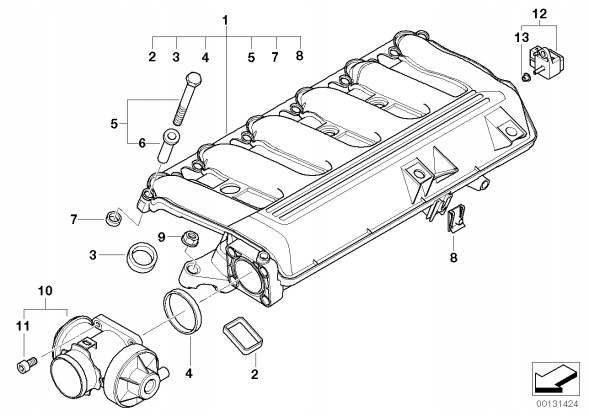 1
2 3 4 5 7 8
12
13
5
6
7
9
3
8
10
11
4
2
00131424