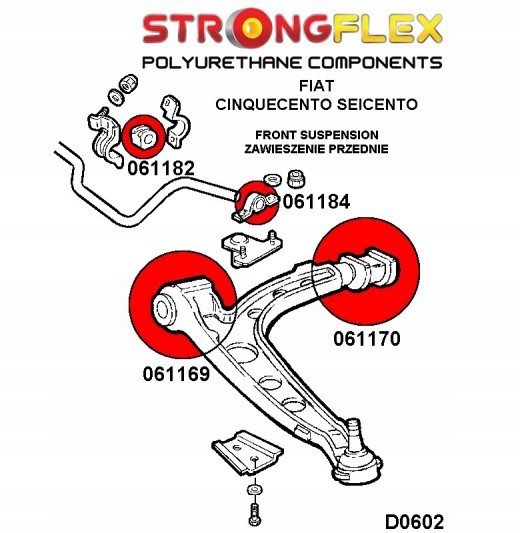 STRONGFLEX
POLYURETHANE COMPONENTS
FIAT
CINQUECENTO SEICENTO

FRONT SUSPENSION
ZAWIESZENIE PRZEDNIE

061182

061184

061170

061169

D0602