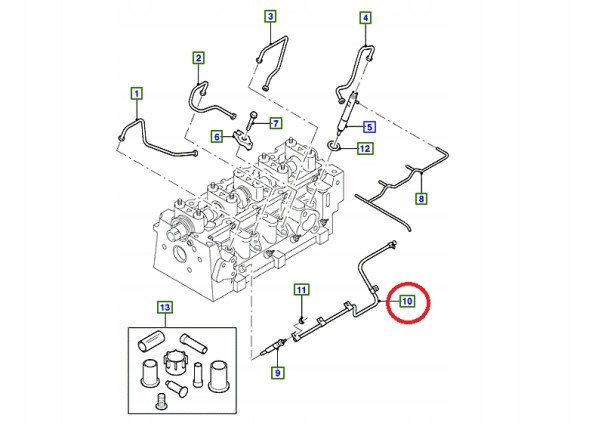 3
4
2
1
7
6
5
12
8
11
10
13
9