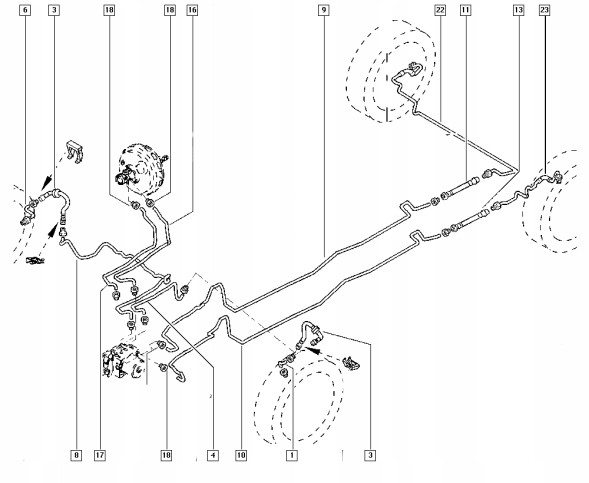 6
3
18
18
16
9
22
11
13
23
8
17
18
4
10
1
3