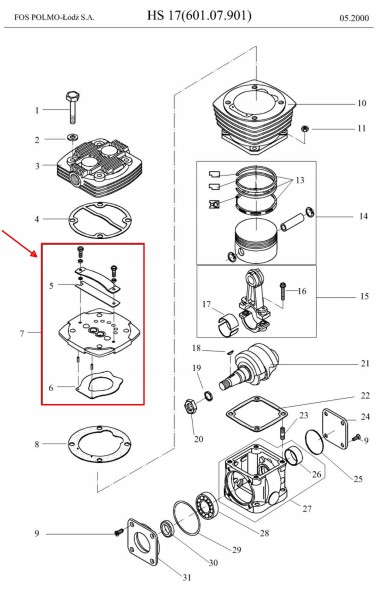 FOS POLMO-Łódź S.A.

HS 17(601.07.901)

05.2000

1
2
3
4
5
6
7
8
9
10
11
13
14
15
16
17
18
19
20
21
22
23
24
9
25
26
27
28
29
30
31