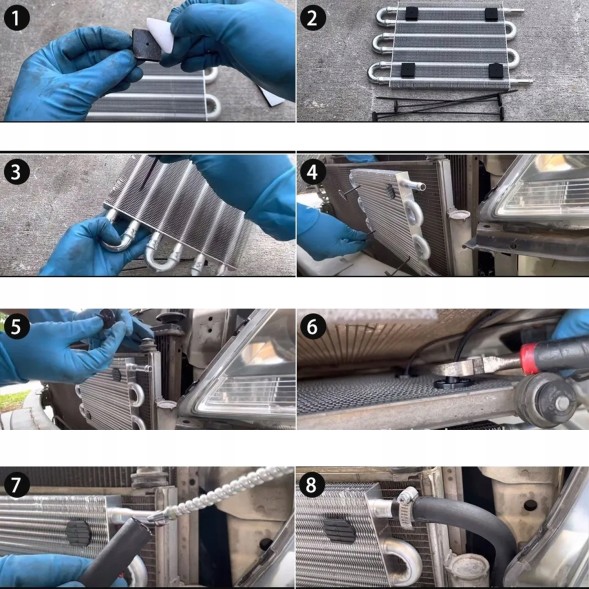 1

2

3

4

5

6

7

8