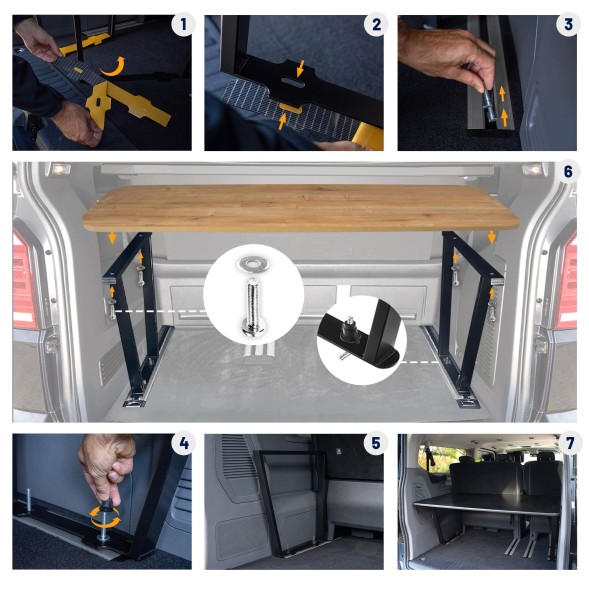 1

2

3

6

4

5

7