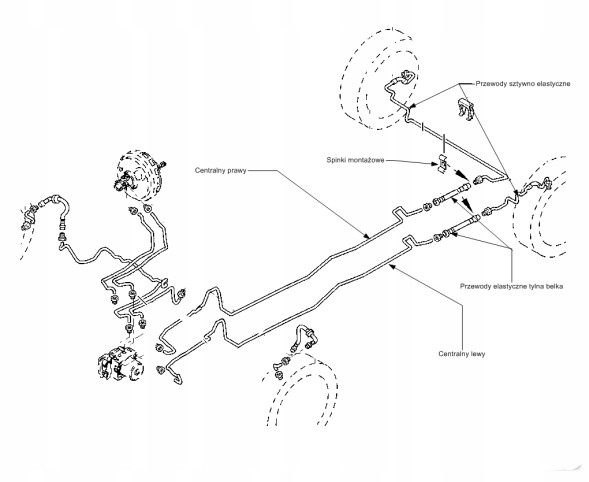 Przewody sztywno elastyczne

Spinki montażowe

Centralny prawy

Przewody elastyczne tylna belka

Centralny lewy