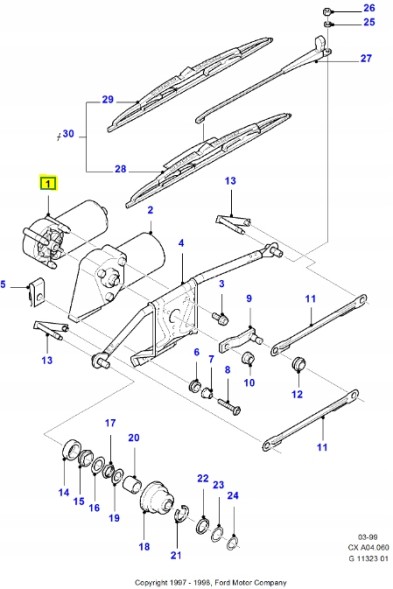 26
25
27
29
30
28
1
13
2
4
5
3
9
11
13
6
7
8
10
12
11
17
20
14
15
16
19
18
22
23
24
21
03-99
CX A04.060
G 11323 01
Copyright 1997 - 1998, Ford Motor Company